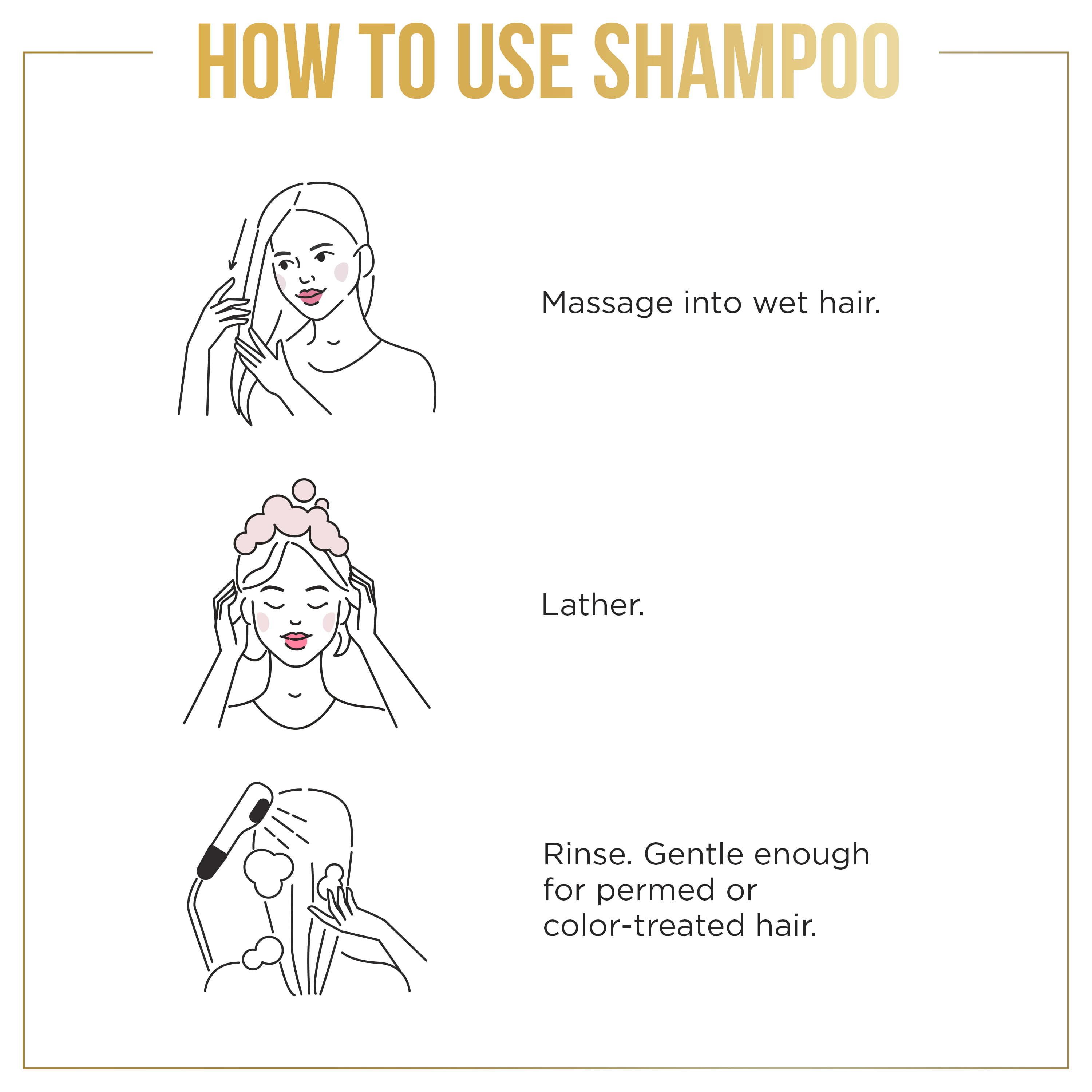 HOW TO USE SHAMPOO

Massage into wet hair.

Lather.

Rinse. Gentle enough for permed or color-treated hair.